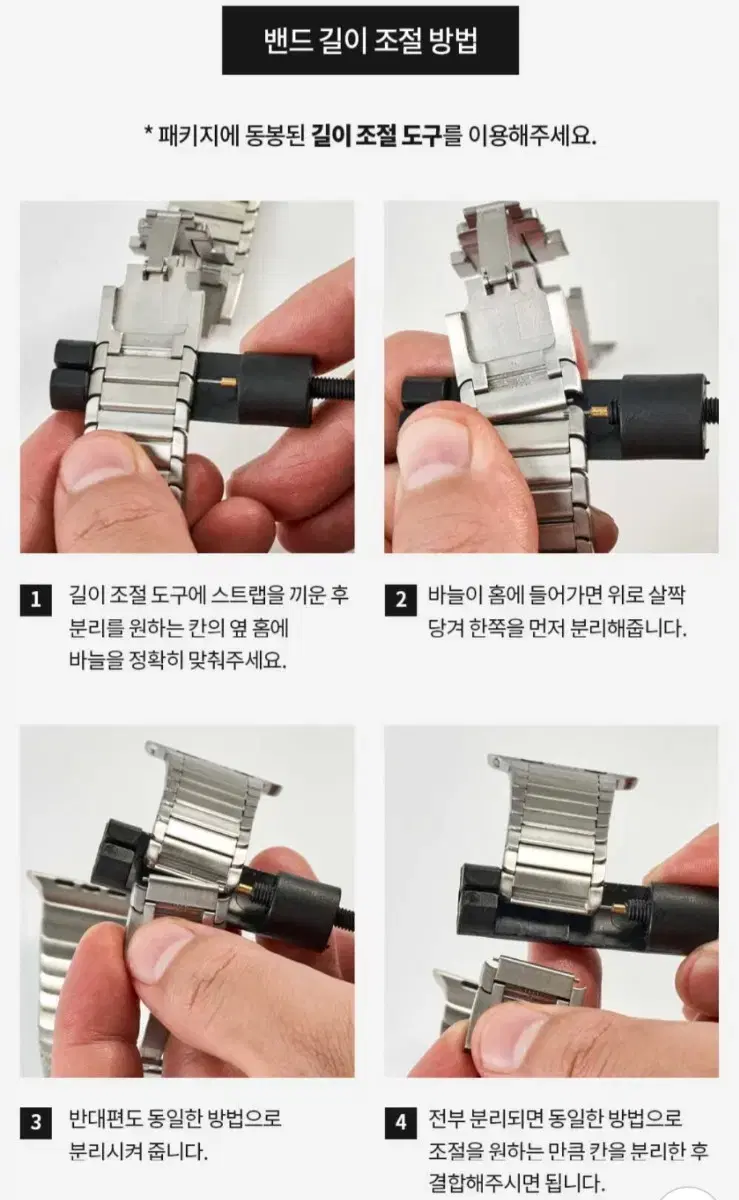 밴드 길이 조절 방법

* 패키지에 동봉된 길이 조절 도구를 이용해주세요.

1 길이 조절 도구에 스트랩을 끼운 후 분리를 원하는 칸의 옆 홈에 바늘을 정확히 맞춰주세요.

2 바늘이 홈에 들어가면 위로 살짝 당겨 한쪽을 먼저 분리해줍니다.

3 반대편도 동일한 방법으로 분리시켜 줍니다.

4 전부 분리되면 동일한 방법으로 조절을 원하는 만큼 칸을 분리한 후 결합해주시면 됩니다.